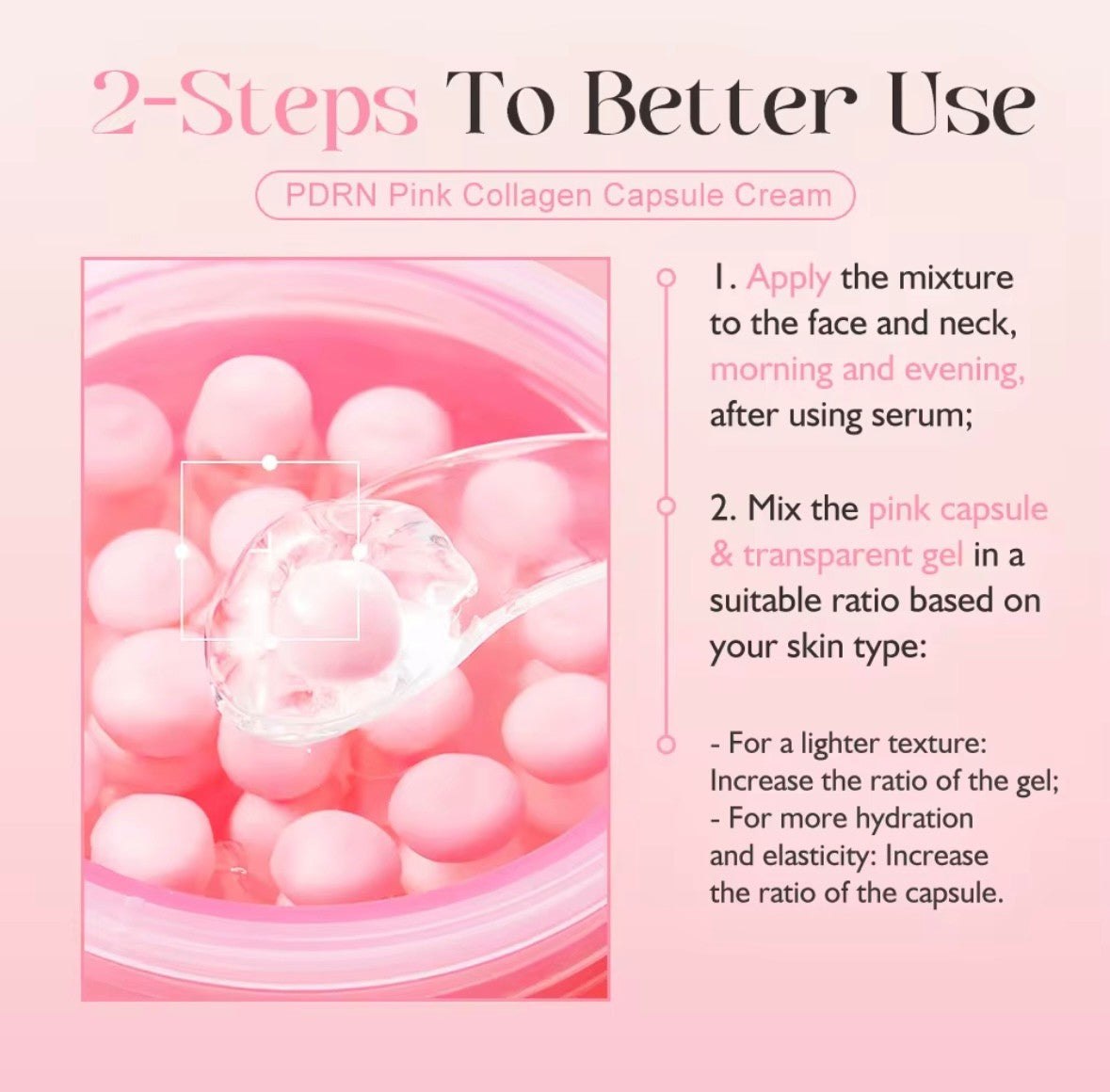 2-Steps To Better Use

PDRN Pink Collagen Capsule Cream

1. Apply the mixture to the face and neck, morning and evening, after using serum;

2. Mix the pink capsule & transparent gel in a suitable ratio based on your skin type:

- For a lighter texture: Increase the ratio of the gel;
- For more hydration and elasticity: Increase the ratio of the capsule.